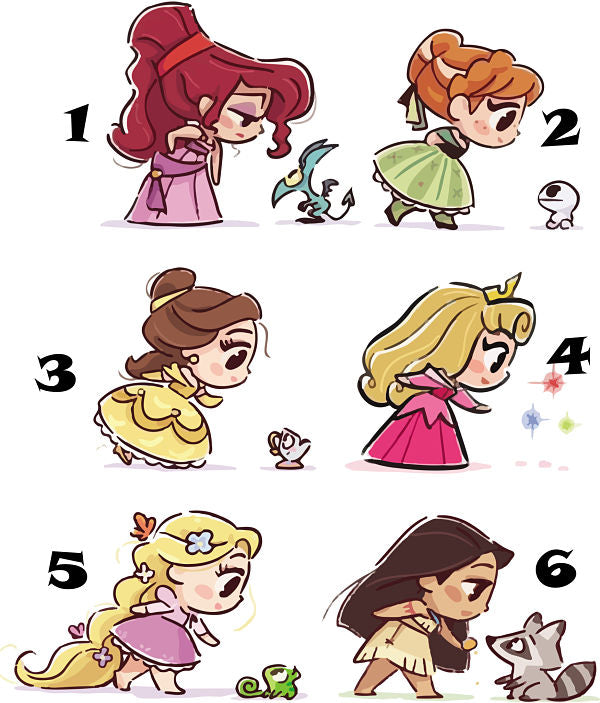 1
2
3
4
5
6